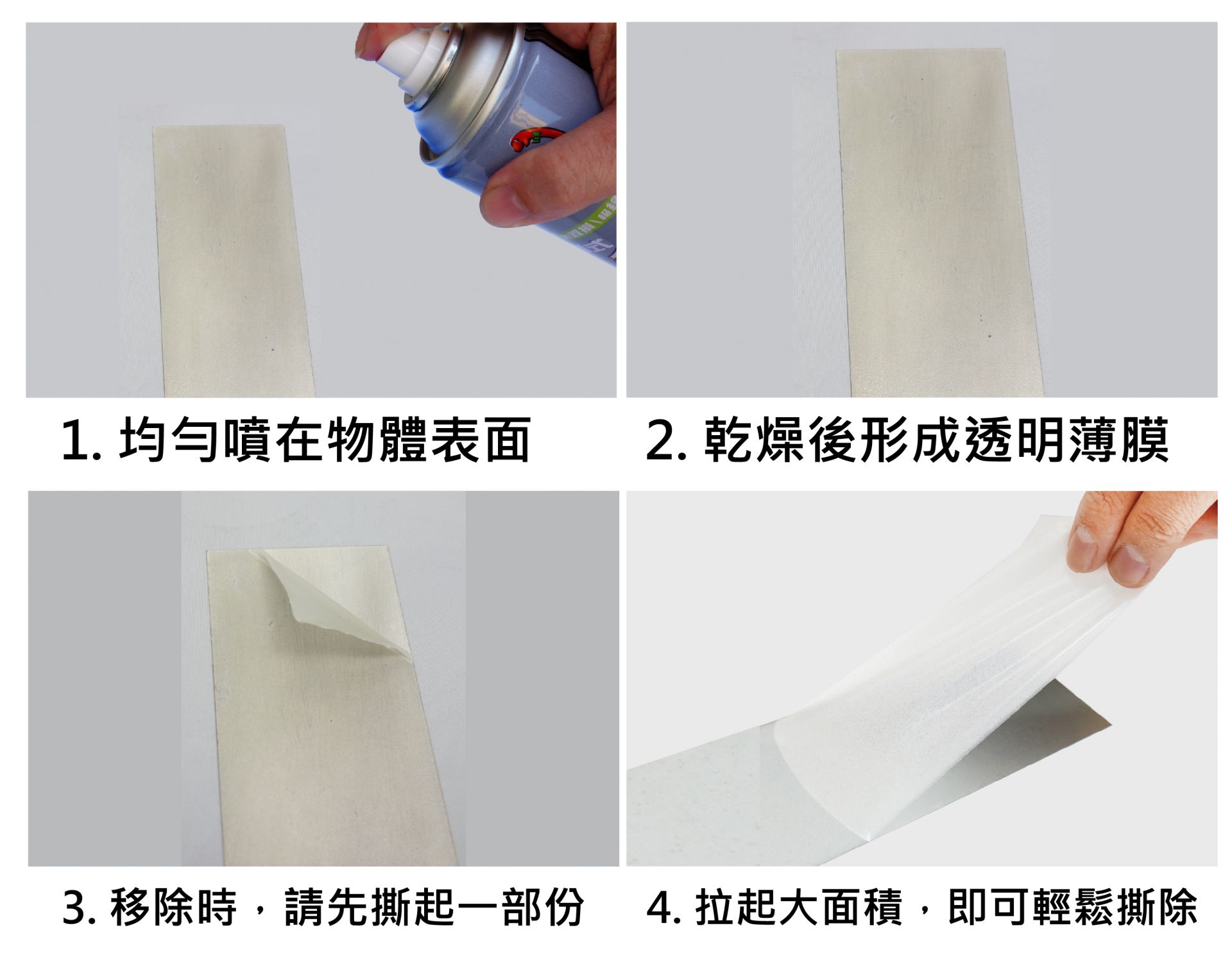 1. 均勻噴在物體表面

2. 乾燥後形成透明薄膜

3. 移除時，請先撕起一部份

4. 拉起大面積，即可輕鬆撕除